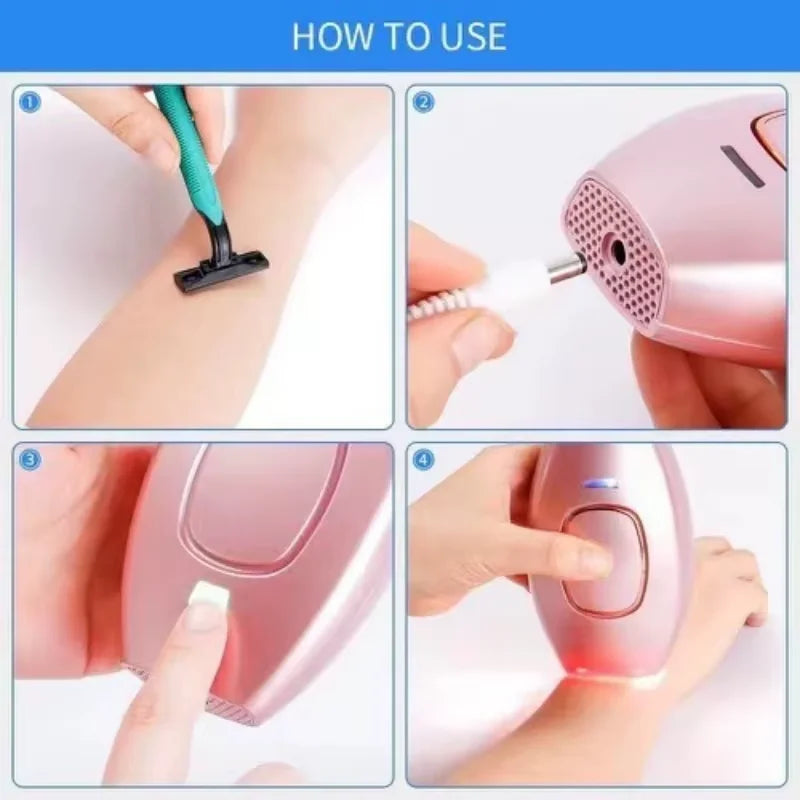 HOW TO USE

1

2

3

4